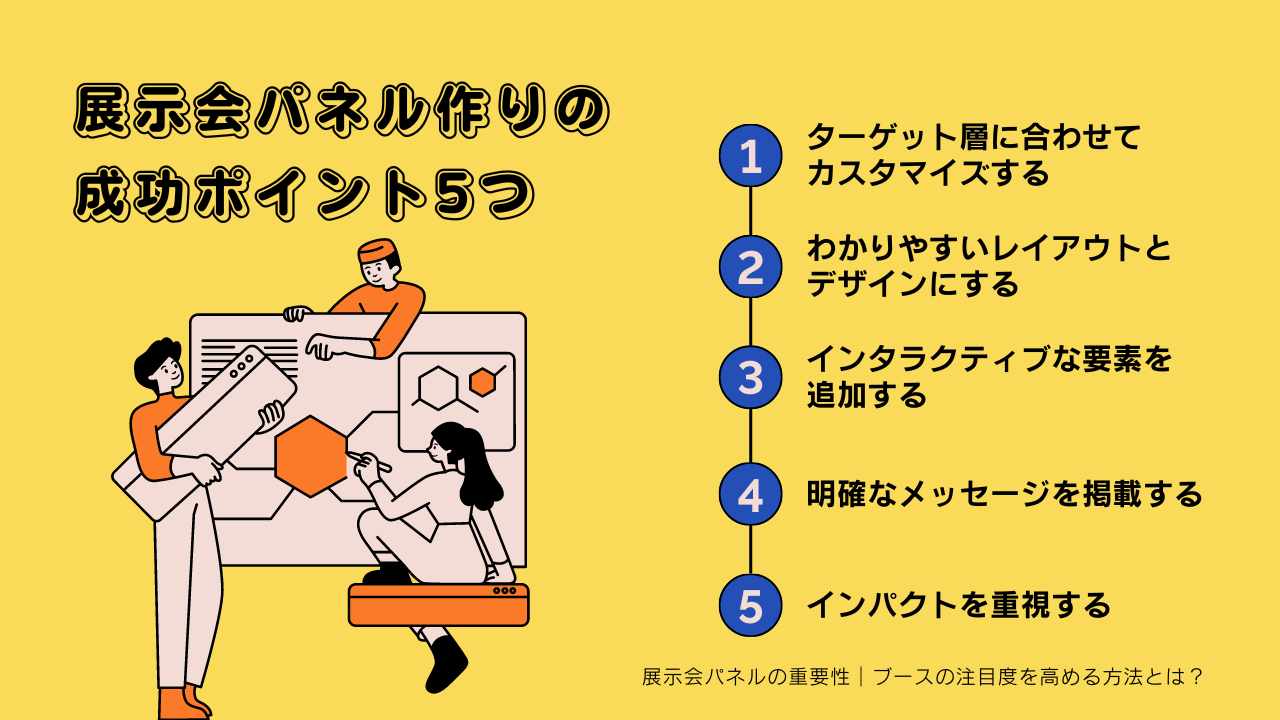 展示会パネル作りの成功ポイント5つ

1 ターゲット層に合わせてカスタマイズする

2 わかりやすいレイアウトとデザインにする

3 インタラクティブな要素を追加する

4 明確なメッセージを掲載する

5 インパクトを重視する

展示会パネルの重要性｜ブースの注目度を高める方法とは？