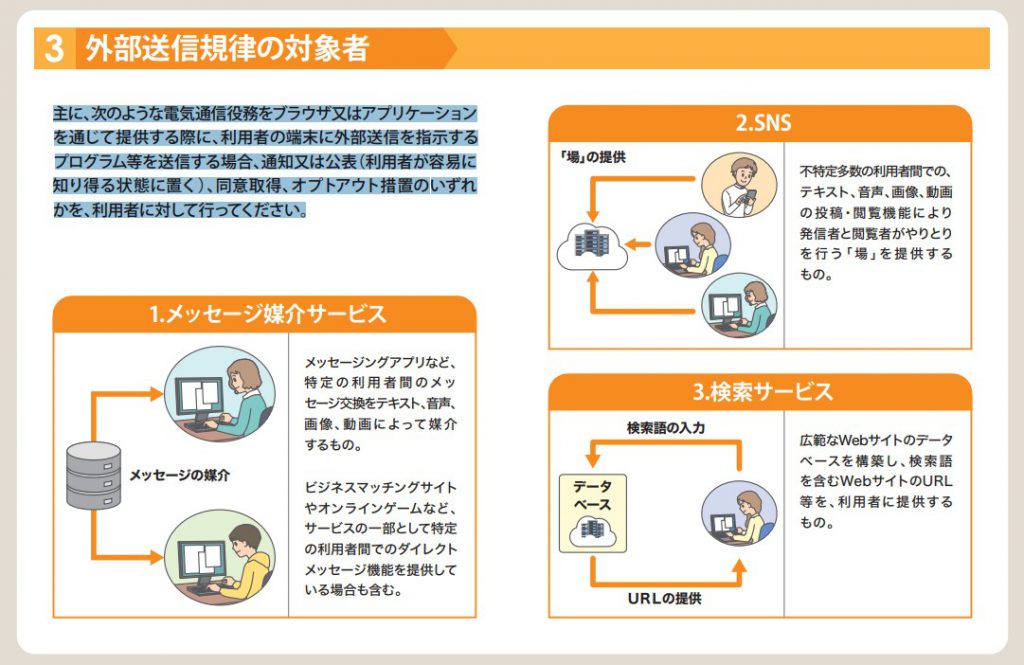 3 外部送信規律の対象者

主に、次のような電気通信役務をブラウザ又はアプリケーションを通じて提供する際に、利用者の端末に外部送信を指示するプログラム等を送信する場合、通知又は公表（利用者が容易に知り得る状態に置く）、同意取得、オプトアウト措置のいずれかを、利用者に対して行ってください。

1.メッセージ媒介サービス

メッセージの媒介

メッセージングアプリなど、特定の利用者間のメッセージ交換をテキスト、音声、画像、動画によって媒介するもの。

ビジネスマッチングサイトやオンラインゲームなど、サービスの一部として特定の利用者間でのダイレクトメッセージ機能を提供している場合も含む。

2.SNS

「場」の提供

不特定多数の利用者間での、テキスト、音声、画像、動画の投稿・閲覧機能により発信者と閲覧者がやりとりを行う「場」を提供するもの。

3.検索サービス

検索語の入力

データベース

URLの提供

広範なWebサイトのデータベースを構築し、検索語を含むWebサイトのURL等を、利用者に提供するもの。