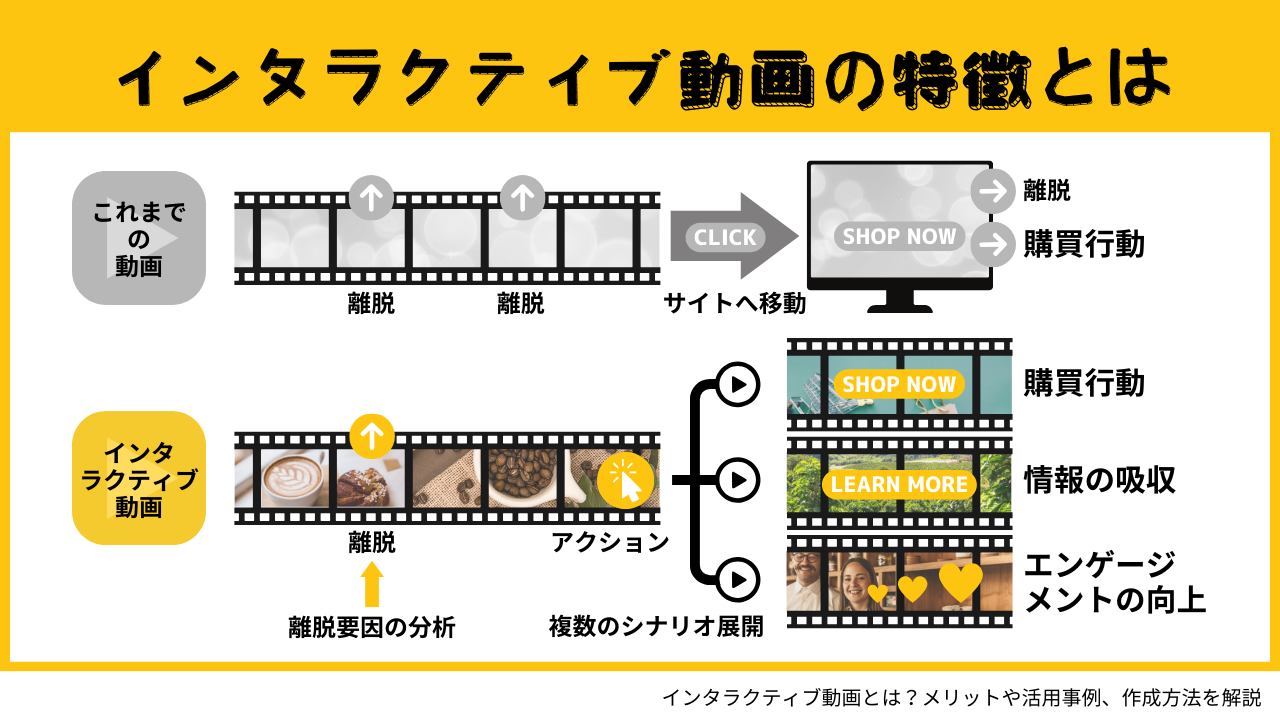 インタラクティブ動画の特徴とは

これまでの動画

離脱

離脱

CLICK

サイトへ移動

SHOP NOW

離脱

購買行動

インタラクティブ動画

離脱

離脱要因の分析

アクション

複数のシナリオ展開

SHOP NOW

購買行動

LEARN MORE

情報の吸収

エンゲージメントの向上

インタラクティブ動画とは？メリットや活用事例、作成方法を解説